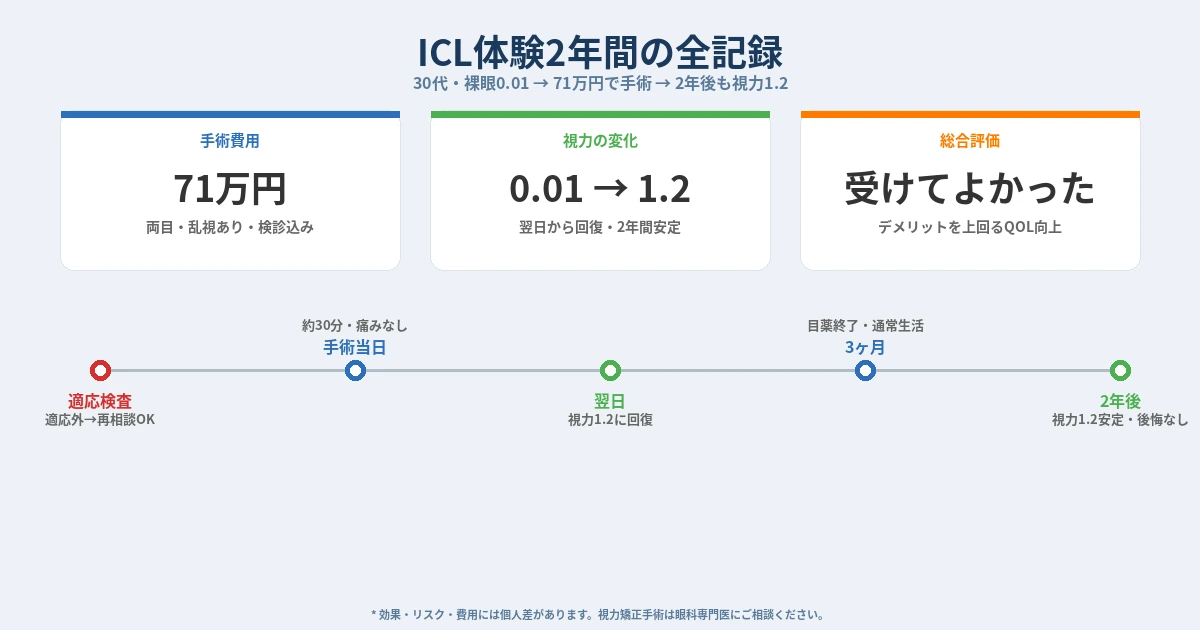 ICL体験2年間の全記録
30代・裸眼0.01 → 71万円で手術 → 2年後も視力1.2

手術費用
71万円
両目・乱視あり・検診込み

視力の変化
0.01 → 1.2
翌日から回復・2年間安定

総合評価
受けてよかった
デメリットを上回るQOL向上

適応検査
適応外→再相談OK

約30分・痛みなし
手術当日

翌日
視力1.2に回復

目薬終了・通常生活
3ヶ月

2年後
視力1.2安定・後悔なし

* 効果・リスク・費用には個人差があります。視力矯正手術は眼科専門医にご相談ください。